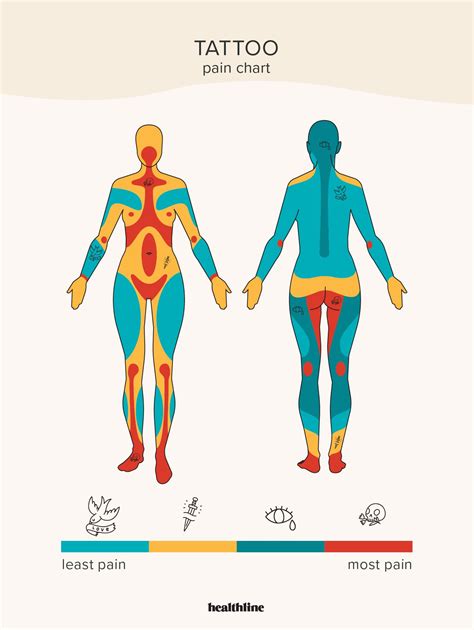 TATTOO
pain chart

LOVE

least pain

most pain

healthline